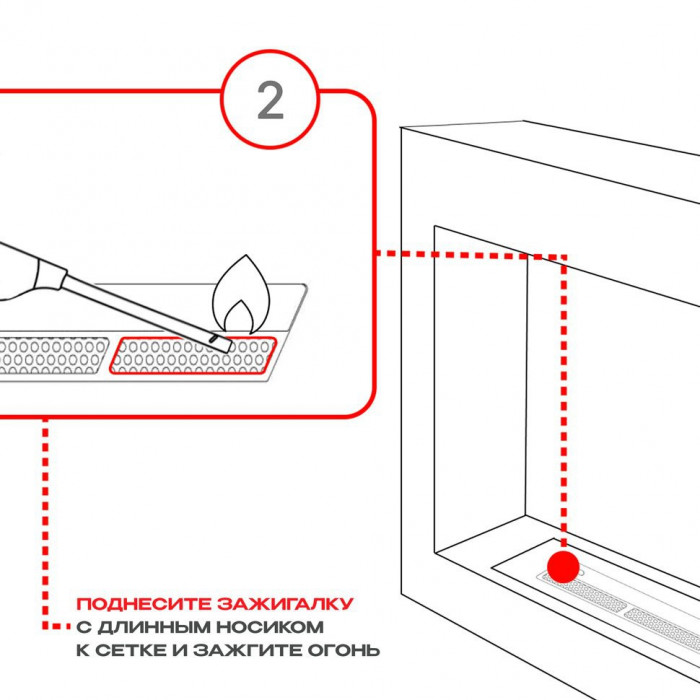 2

ПОДНЕСИТЕ ЗАЖИГАЛКУ
С ДЛИННЫМ НОСИКОМ
К СЕТКЕ И ЗАЖГИТЕ ОГОНЬ