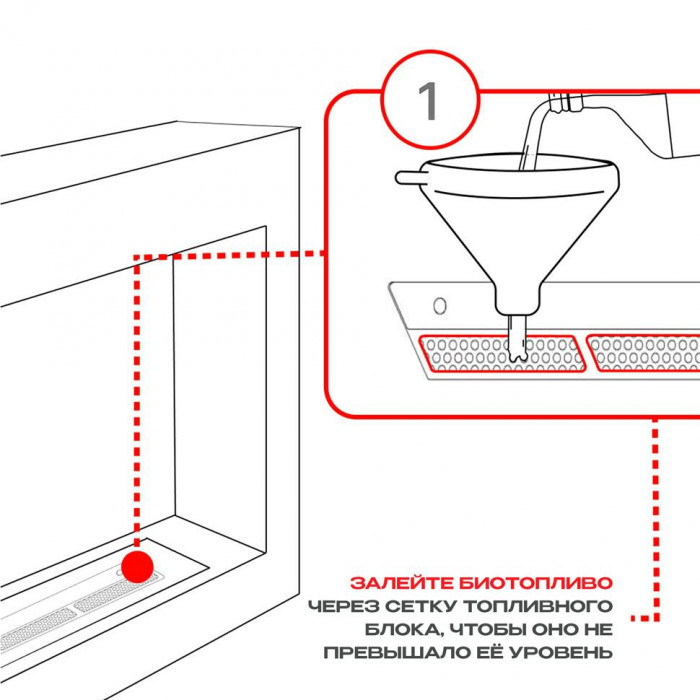 1

ЗАЛЕЙТЕ БИОТОПЛИВО
ЧЕРЕЗ СЕТКУ ТОПЛИВНОГО БЛОКА, ЧТОБЫ ОНО НЕ ПРЕВЫШАЛО ЕЁ УРОВЕНЬ